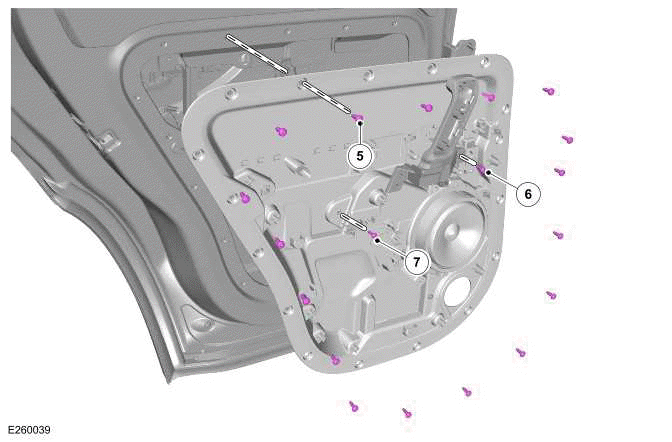 5
6
7
E260039